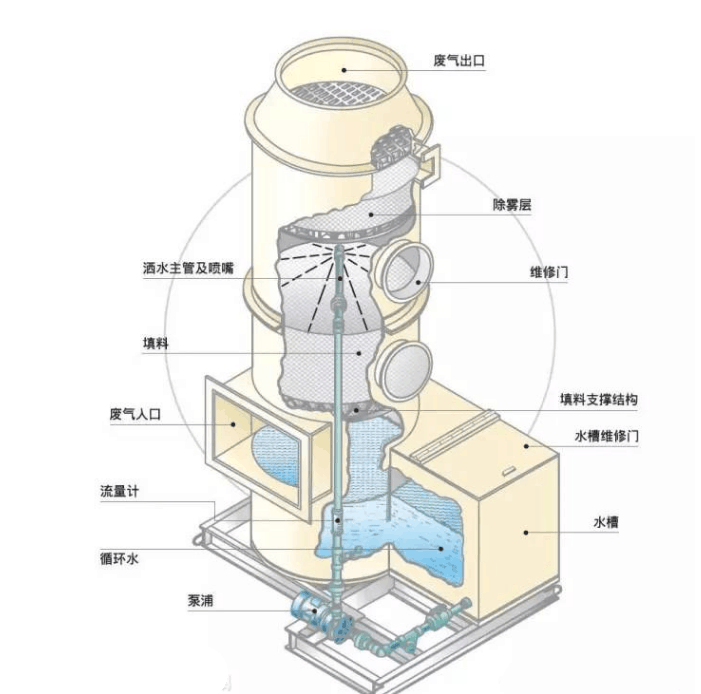 废气出口

除雾层

洒水主管及喷嘴

维修门

填料

填料支撑结构

废气入口

水槽维修门

流量计

水槽

循环水

泵浦